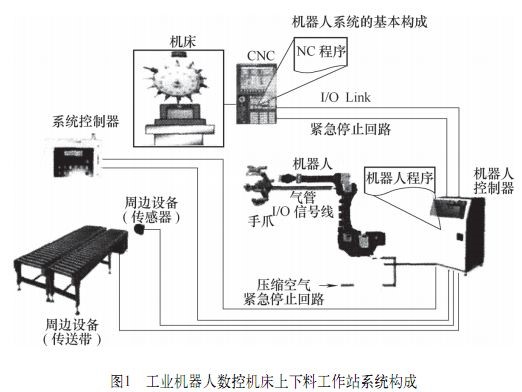 机器人系统的基本构成

机床

CNC

NC 程序

I/O Link

紧急停止回路

系统控制器

机器人

机器人程序

机器人控制器

气管

I/O 信号线

手爪

周边设备（传感器）

压缩空气

紧急停止回路

周边设备（传送带）

图1　工业机器人数控机床上下料工作站系统构成